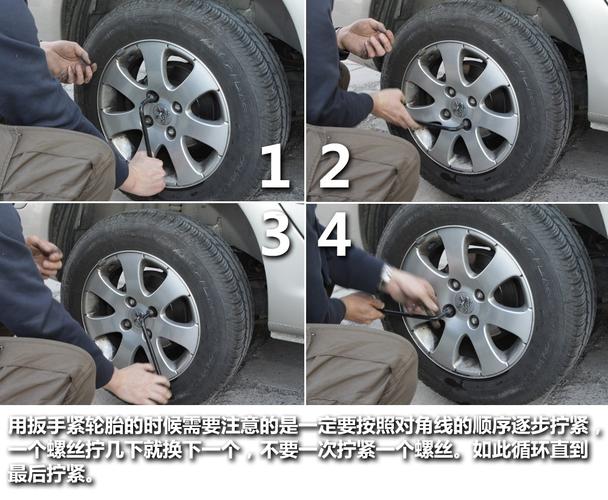 1
2
3
4

用扳手紧轮胎的时候需要注意的是一定要按照对角线的顺序逐步拧紧，一个螺丝拧几下就换下一个，不要一次拧紧一个螺丝。如此循环直到最后拧紧。